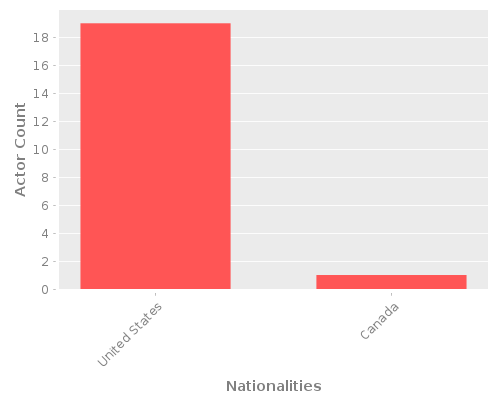 Actor Count
18
16
14
12
10
8
6
4
2
0
United States
Canada
Nationalities